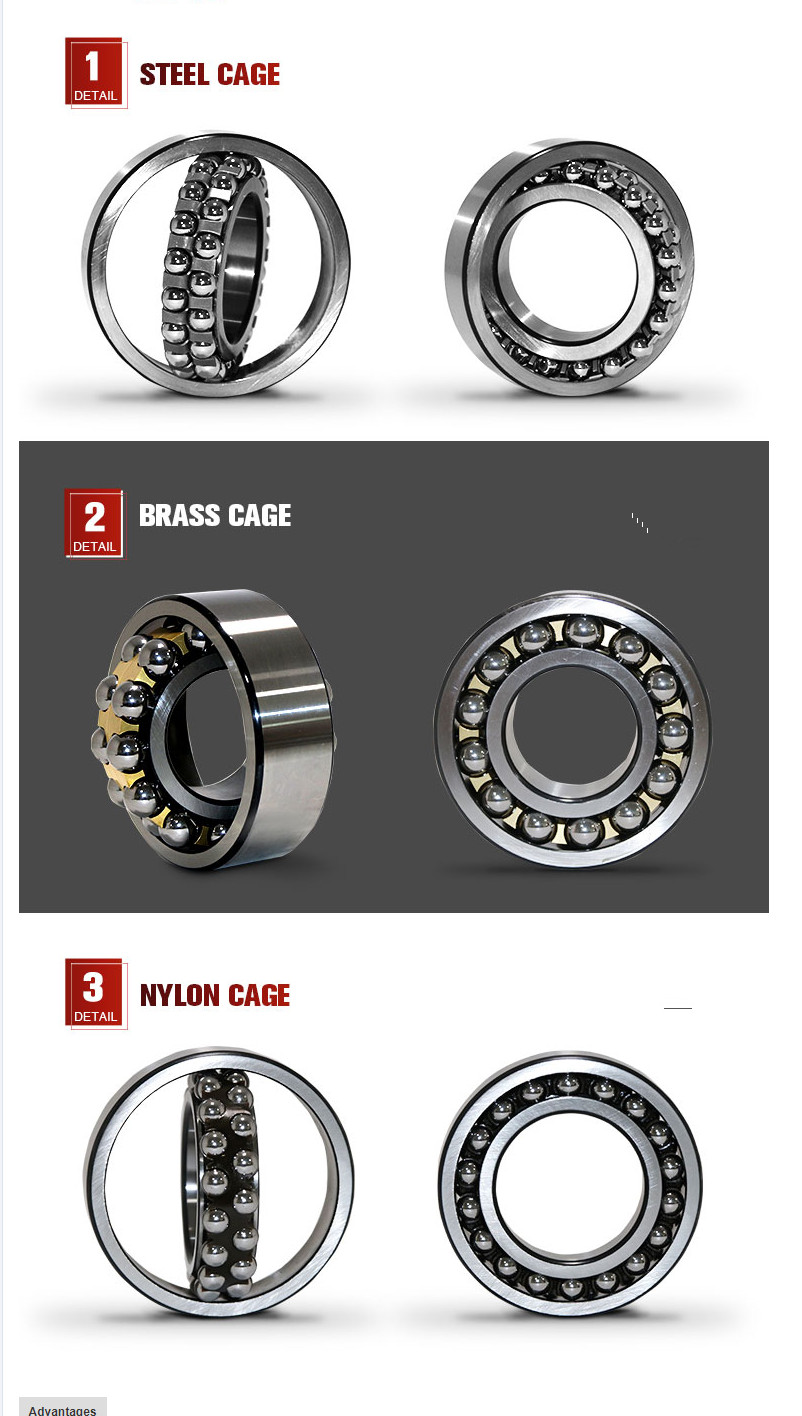 1
DETAIL
STEEL CAGE

2
DETAIL
BRASS CAGE

3
DETAIL
NYLON CAGE

Advantages